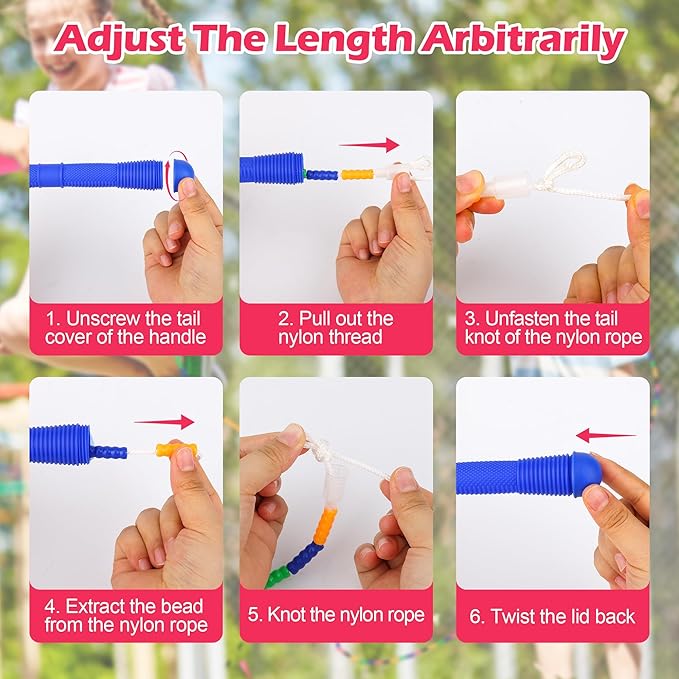 Adjust The Length Arbitrarily

1. Unscrew the tail cover of the handle

2. Pull out the nylon thread

3. Unfasten the tail knot of the nylon rope

4. Extract the bead from the nylon rope

5. Knot the nylon rope

6. Twist the lid back