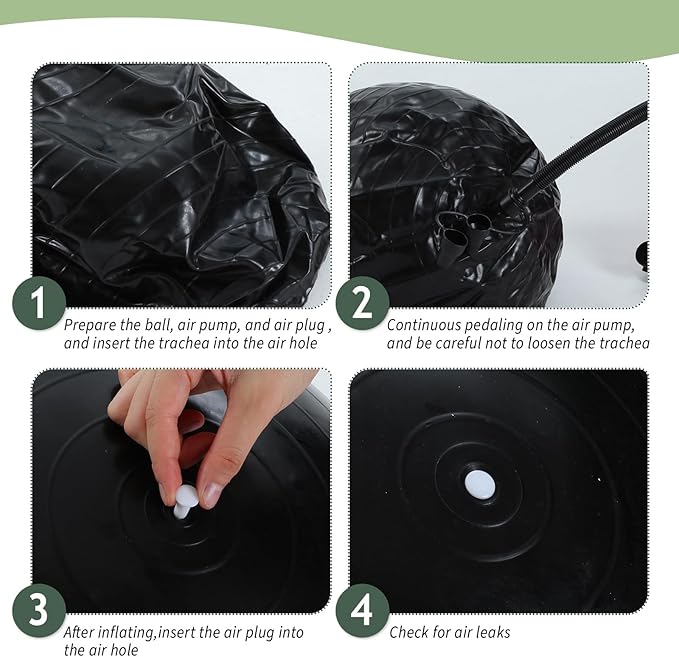 1
Prepare the ball, air pump, and air plug , and insert the trachea into the air hole

2
Continuous pedaling on the air pump, and be careful not to loosen the trachea

3
After inflating,insert the air plug into the air hole

4
Check for air leaks