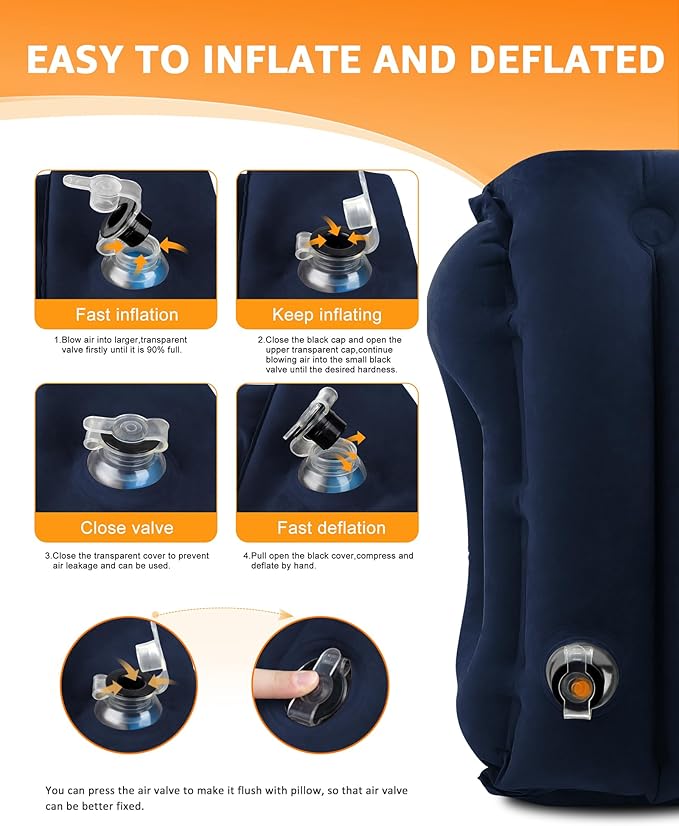 EASY TO INFLATE AND DEFLATED

Fast inflation

1.Blow air into larger,transparent valve firstly until it is 90% full.

Keep inflating

2.Close the black cap and open the upper transparent cap,continue blowing air into the small black valve until the desired hardness.

Close valve

3.Close the transparent cover to prevent air leakage and can be used.

Fast deflation

4.Pull open the black cover,compress and deflate by hand.

You can press the air valve to make it flush with pillow, so that air valve can be better fixed.