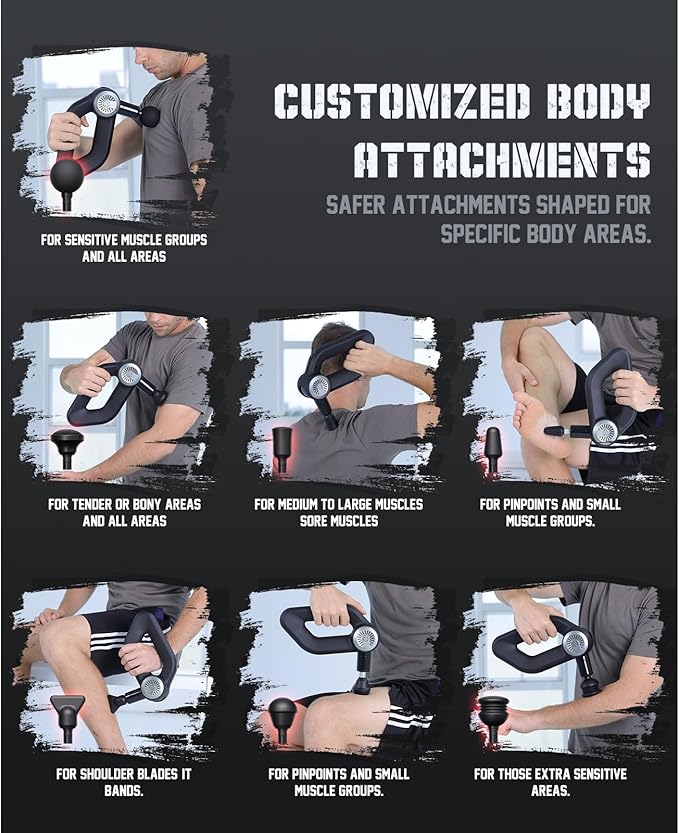 CUSTOMIZED BODY ATTACHMENTS

SAFER ATTACHMENTS SHAPED FOR SPECIFIC BODY AREAS.

FOR SENSITIVE MUSCLE GROUPS AND ALL AREAS

FOR TENDER OR BONY AREAS AND ALL AREAS

FOR MEDIUM TO LARGE MUSCLES SORE MUSCLES

FOR PINPOINTS AND SMALL MUSCLE GROUPS.

FOR SHOULDER BLADES IT BANDS.

FOR PINPOINTS AND SMALL MUSCLE GROUPS.

FOR THOSE EXTRA SENSITIVE AREAS.